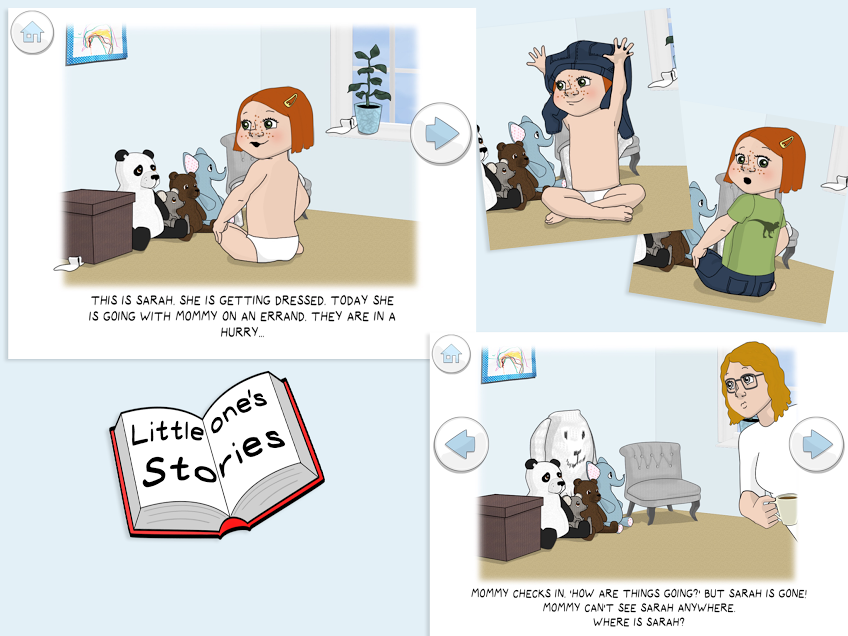 THIS IS SARAH. SHE IS GETTING DRESSED. TODAY SHE IS GOING WITH MOMMY ON AN ERRAND. THEY ARE IN A HURRY...

Little one's Stories

MOMMY CHECKS IN. 'HOW ARE THINGS GOING?' BUT SARAH IS GONE! MOMMY CAN'T SEE SARAH ANYWHERE. WHERE IS SARAH?